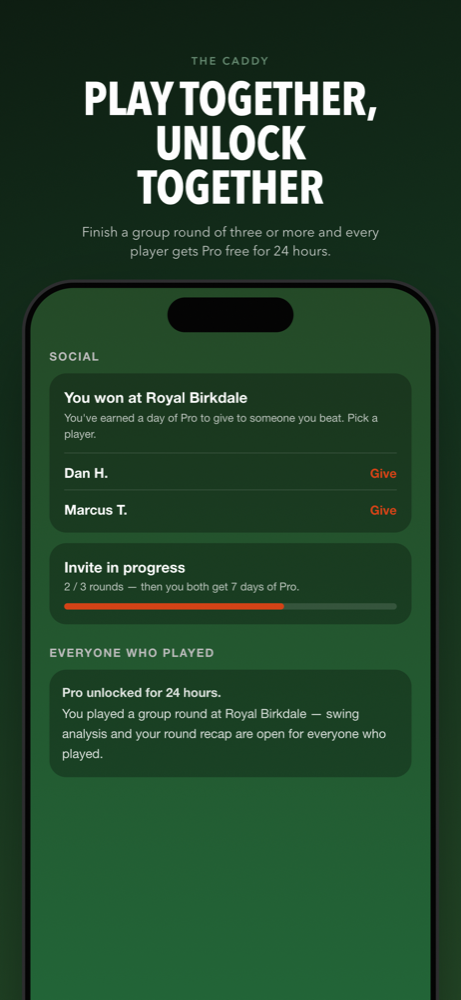 THE CADDY

PLAY TOGETHER, UNLOCK TOGETHER

Finish a group round of three or more and every player gets Pro free for 24 hours.

SOCIAL

You won at Royal Birkdale

You've earned a day of Pro to give to someone you beat. Pick a player.

Dan H. Give

Marcus T. Give

Invite in progress

2 / 3 rounds — then you both get 7 days of Pro.

EVERYONE WHO PLAYED

Pro unlocked for 24 hours.

You played a group round at Royal Birkdale — swing analysis and your round recap are open for everyone who played.